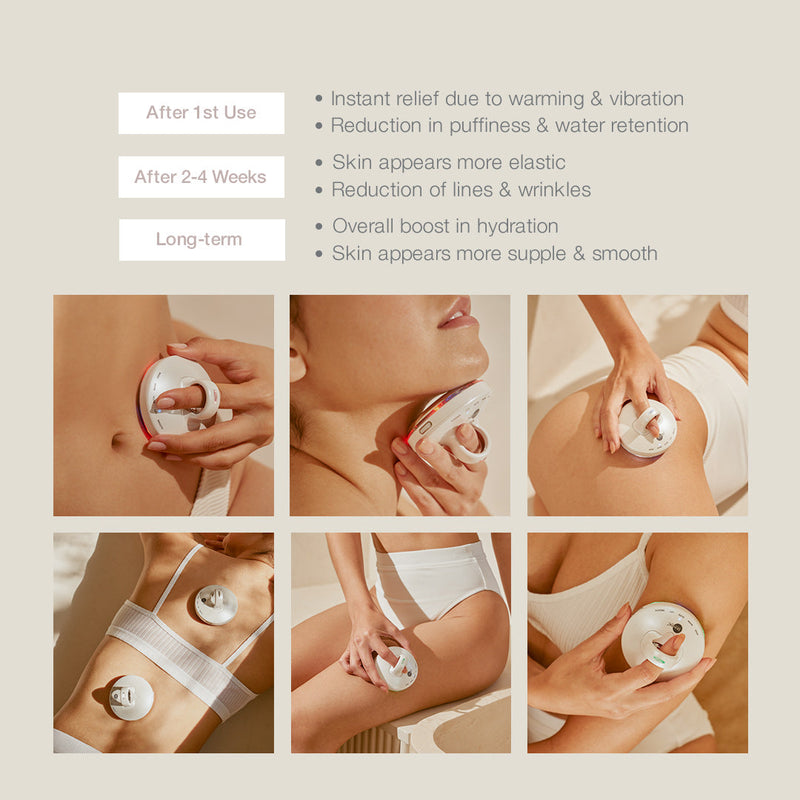 After 1st Use

• Instant relief due to warming & vibration
• Reduction in puffiness & water retention

After 2-4 Weeks

• Skin appears more elastic
• Reduction of lines & wrinkles

Long-term

• Overall boost in hydration
• Skin appears more supple & smooth